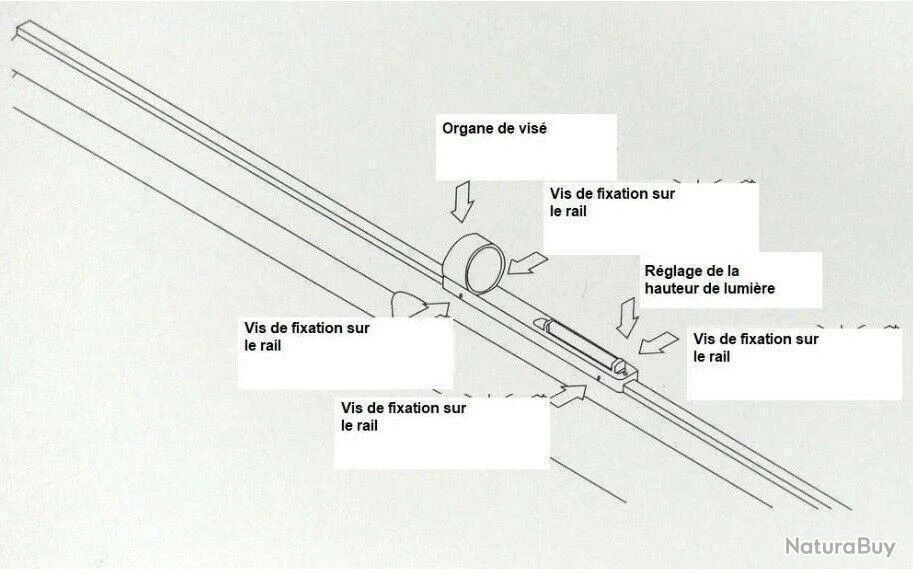 Organe de visé

Vis de fixation sur le rail

Réglage de la hauteur de lumière

Vis de fixation sur le rail

Vis de fixation sur le rail

Vis de fixation sur le rail

NaturaBuy